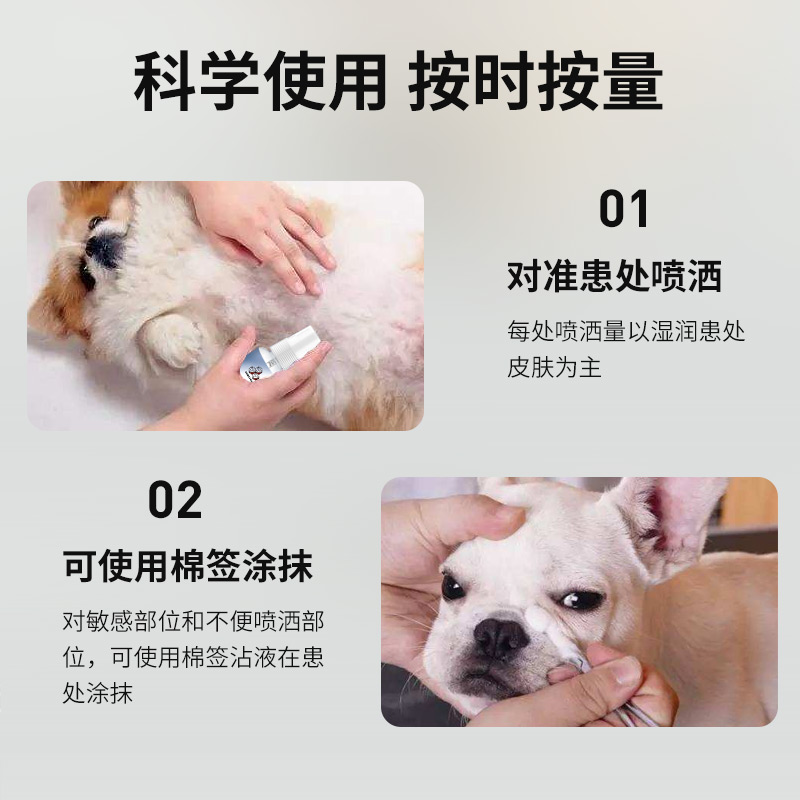 科学使用 按时按量

01

对准患处喷洒

每处喷洒量以湿润患处皮肤为主

02

可使用棉签涂抹

对敏感部位和不便喷洒部位，可使用棉签沾液在患处涂抹